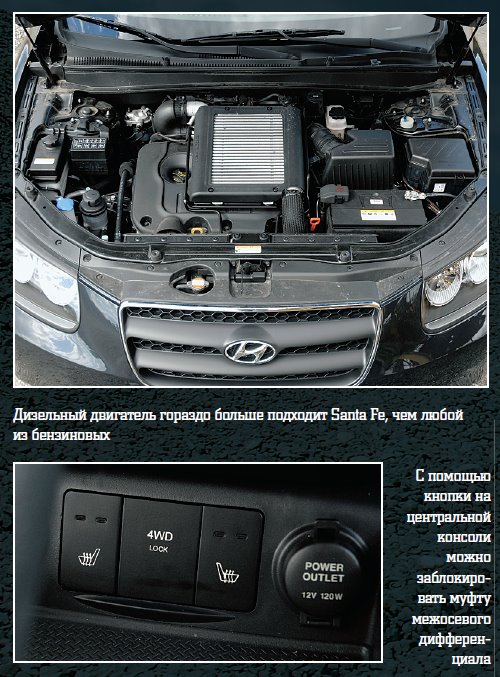 Дизельный двигатель гораздо больше подходит Santa Fe, чем любой из бензиновых

4WD
LOCK

POWER
OUTLET
12V 120W

С помощью кнопки на центральной консоли можно заблокировать муфту межосевого дифференциала