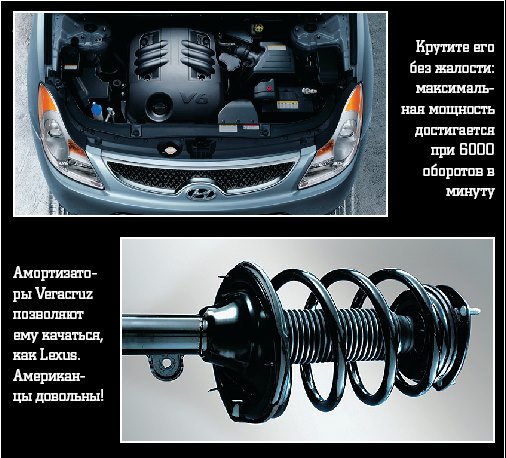 V6

Крутите его без жалости: максимальная мощность достигается при 6000 оборотов в минуту

Амортизаторы Veracruz позволяют ему качаться, как Lexus. Американцы довольны!