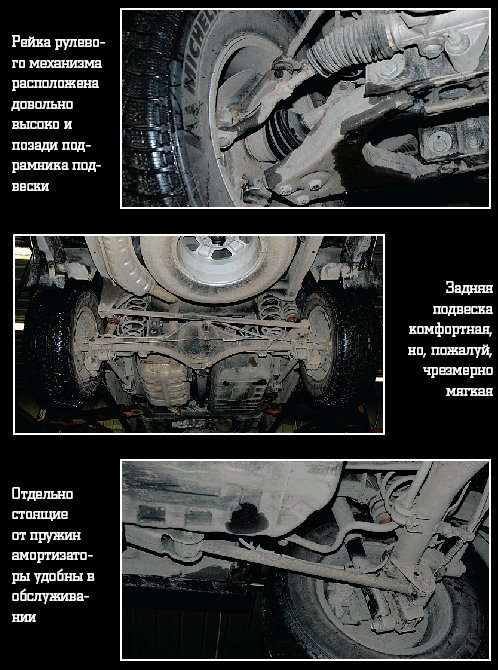 Рейка рулевого механизма расположена довольно высоко и позади подрамника подвески

MICHELIN

Задняя подвеска комфортная, но, пожалуй, чрезмерно мягкая

Отдельно стоящие от пружин амортизаторы удобны в обслуживании