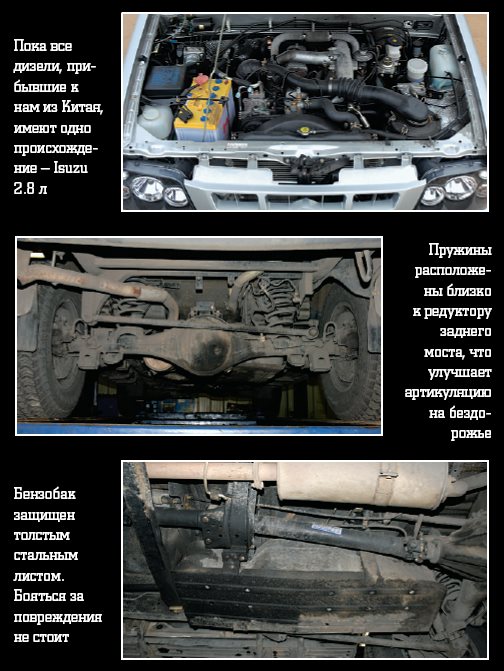 Пока все дизели, прибывшие к нам из Китая, имеют одно происхождение — Isuzu 2.8 л

Пружины расположены близко к редуктору заднего моста, что улучшает артикуляцию на бездорожье

Бензобак защищен толстым стальным листом. Бояться за повреждения не стоит