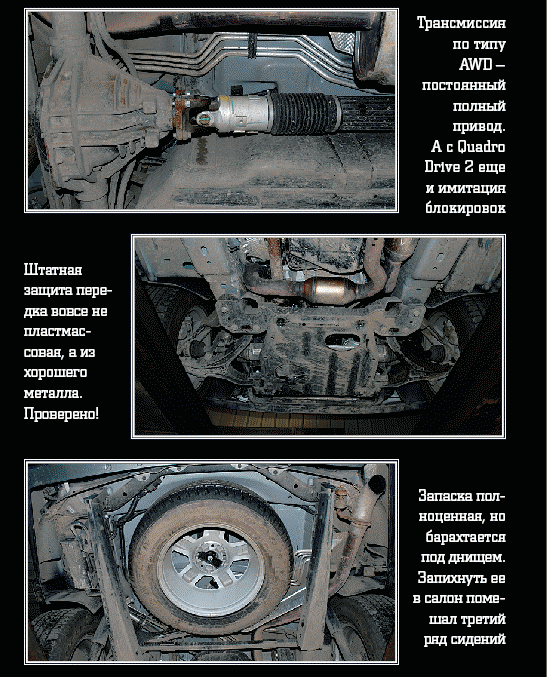 Трансмиссия по типу AWD – постоянный полный привод. А с Quadro Drive 2 еще и имитация блокировок

Штатная защита передка вовсе не пластмассовая, а из хорошего металла. Проверено!

Запаска полноценная, но барахтается под днищем. Запихнуть ее в салон помешал третий ряд сидений