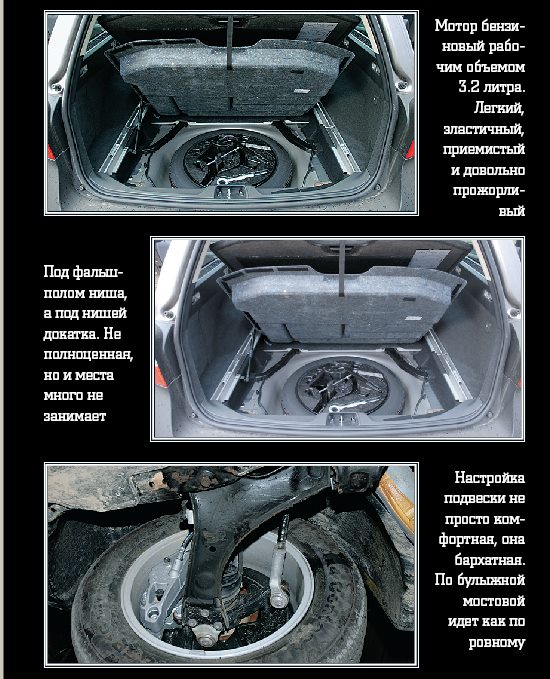 Мотор бензиновый рабочим объемом 3.2 литра. Легкий, эластичный, приемистый и довольно прожорливый

Под фальшполом ниша, а под нишей докатка. Не полноценная, но и места много не занимает

Настройка подвески не просто комфортная, она бархатная. По булыжной мостовой идет как по ровному