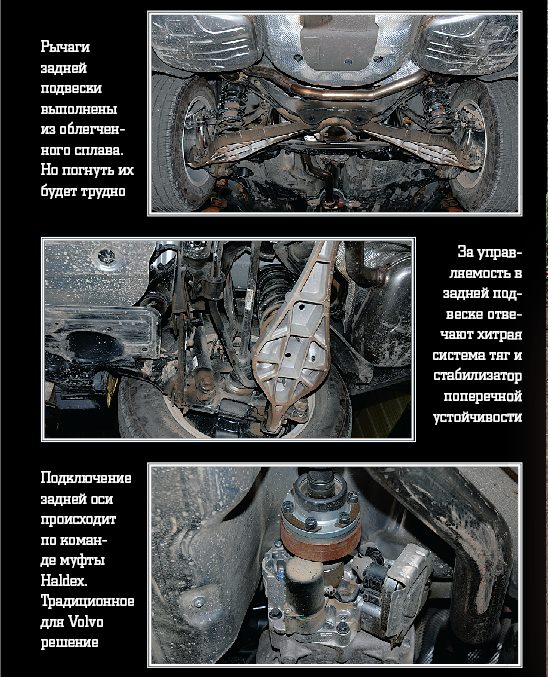 Рычаги задней подвески выполнены из облегченного сплава. Но погнуть их будет трудно

За управляемость в задней подвеске отвечают хитрая система тяг и стабилизатор поперечной устойчивости

Подключение задней оси происходит по команде муфты Haldex. Традиционное для Volvo решение