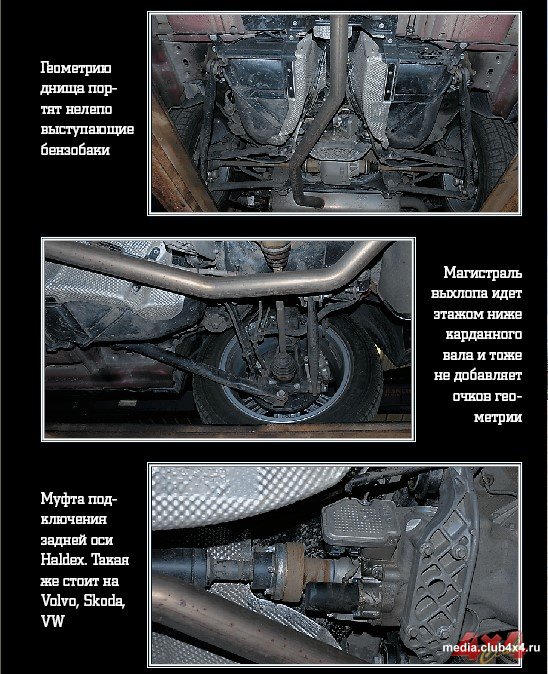 Геометрию днища портят нелепо выступающие бензобаки

Магистраль выхлопа идет этажом ниже карданного вала и тоже не добавляет очков геометрии

Муфта подключения задней оси Haldex. Такая же стоит на Volvo, Skoda, VW

4x4
media.club4x4.ru