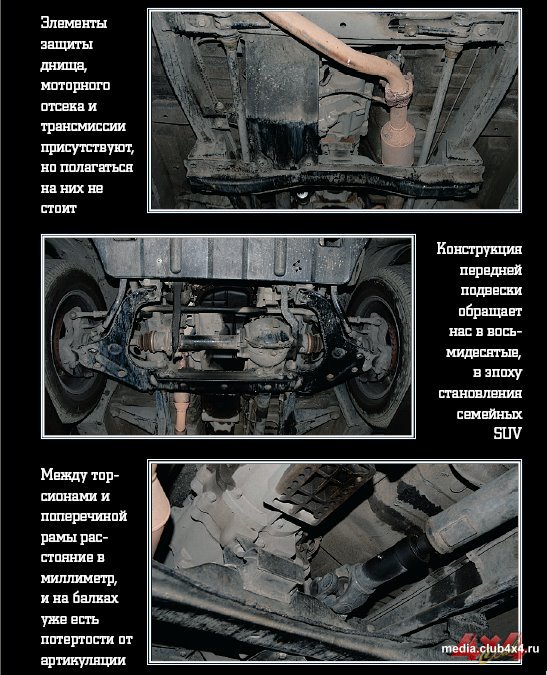 Элементы защиты днища, моторного отсека и трансмиссии присутствуют, но полагаться на них не стоит

Конструкция передней подвески обращает нас в восьмидесятые, в эпоху становления семейных SUV

Между торсионами и поперечиной рамы расстояние в миллиметр, и на балках уже есть потертости от артикуляции

4x4
media.club4x4.ru