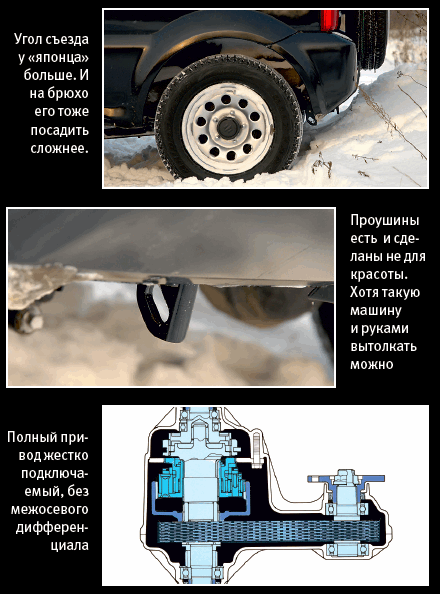 Угол съезда у «японца» больше. И на брюхо его тоже посадить сложнее.

Проушины есть и сделаны не для красоты. Хотя такую машину и руками вытолкать можно

Полный привод жестко подключаемый, без межосевого дифференциала