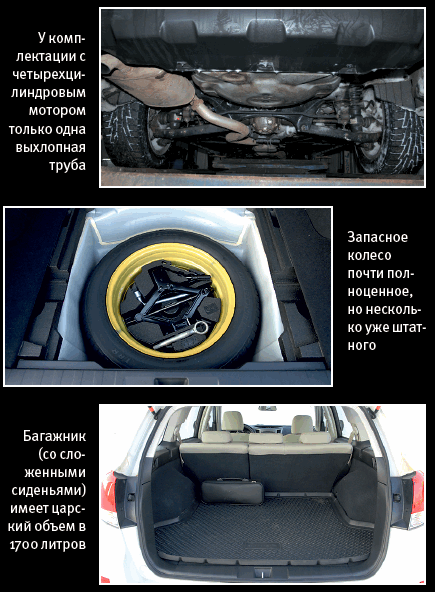 У комплектации с четырехцилиндровым мотором только одна выхлопная труба

Запасное колесо почти полноценное, но несколько уже штатного

Багажник (со сложенными сиденьями) имеет царский объем в 1700 литров