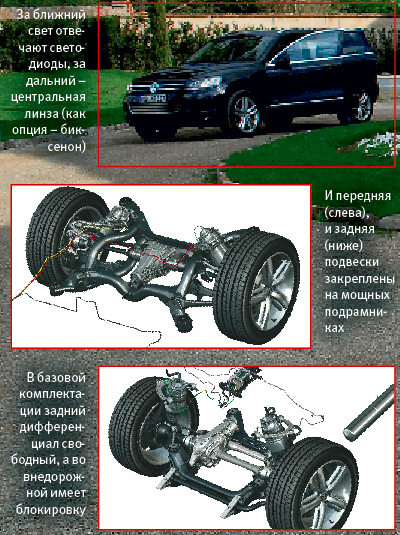 За ближний свет отвечают светодиоды, за дальний – центральная линза (как опция – биксенон)

И передняя (слева), и задняя (ниже) подвески закреплены на мощных подрамниках

В базовой комплектации задний дифференциал свободный, а во внедорожной имеет блокировку