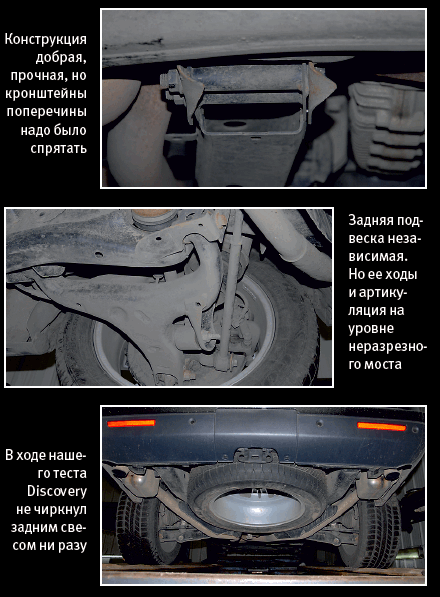 Конструкция добрая, прочная, но кронштейны поперечины надо было спрятать

Задняя подвеска независимая. Но ее ходы и артикуляция на уровне неразрезного моста

В ходе нашего теста Discovery не чиркнул задним свесом ни разу