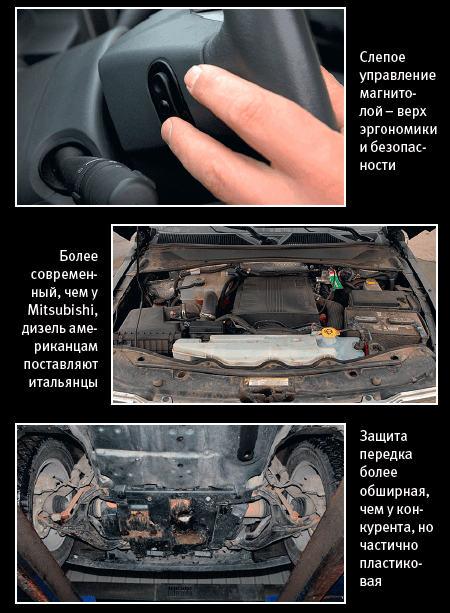 Слепое управление магнитолой – верх эргономики и безопасности

Более современный, чем у Mitsubishi, дизель американцам поставляют итальянцы

Защита передка более обширная, чем у конкурента, но частично пластиковая