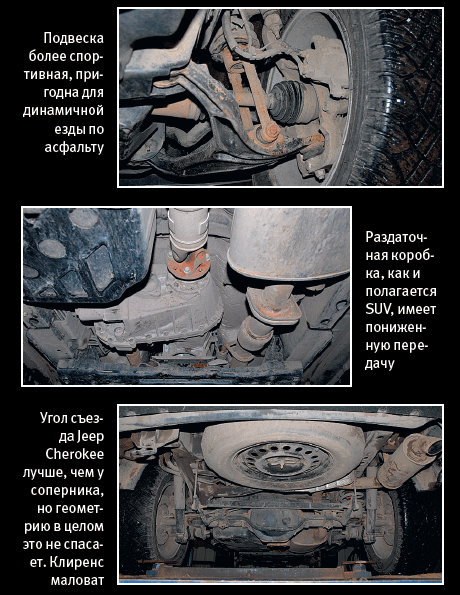 Подвеска более спортивная, пригодна для динамичной езды по асфальту

Раздаточная коробка, как и полагается SUV, имеет пониженную передачу

Угол съезда Jeep Cherokee лучше, чем у соперника, но геометрию в целом это не спасает. Клиренс маловат