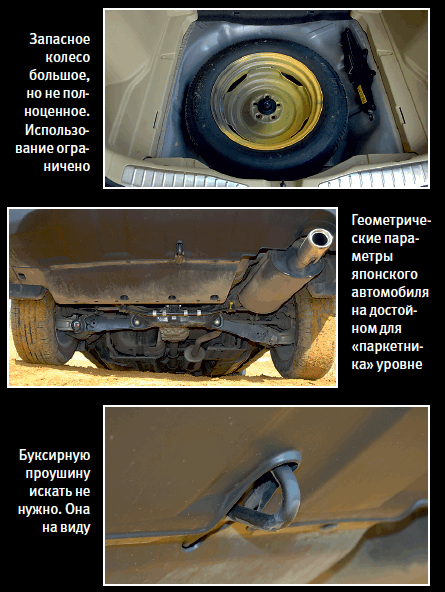 Запасное колесо большое, но не полноценное. Использование ограничено

Геометрические параметры японского автомобиля на достойном для «паркетника» уровне

Буксирную проушину искать не нужно. Она на виду