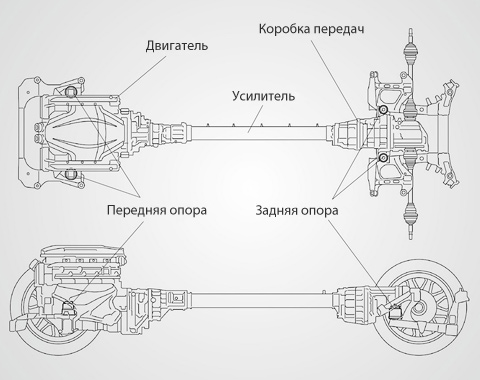 Коробка передач

Двигатель

Усилитель

Передняя опора

Задняя опора