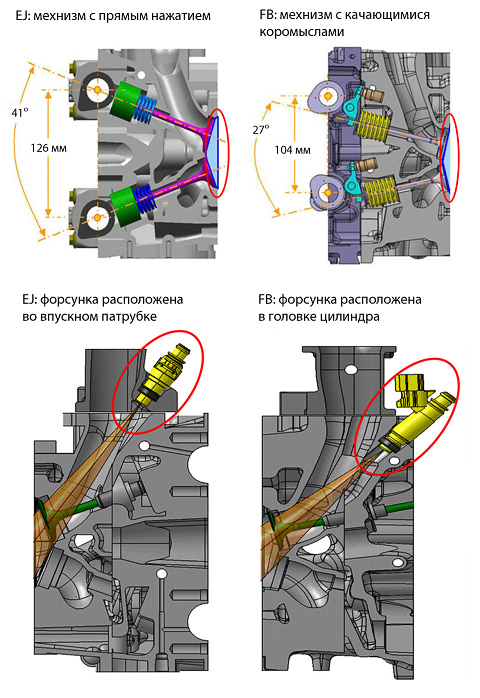 EJ: мехнизм с прямым нажатием

41°

126 мм

FB: мехнизм с качающимися коромыслами

27°

104 мм

EJ: форсунка расположена во впускном патрубке

FB: форсунка расположена в головке цилиндра