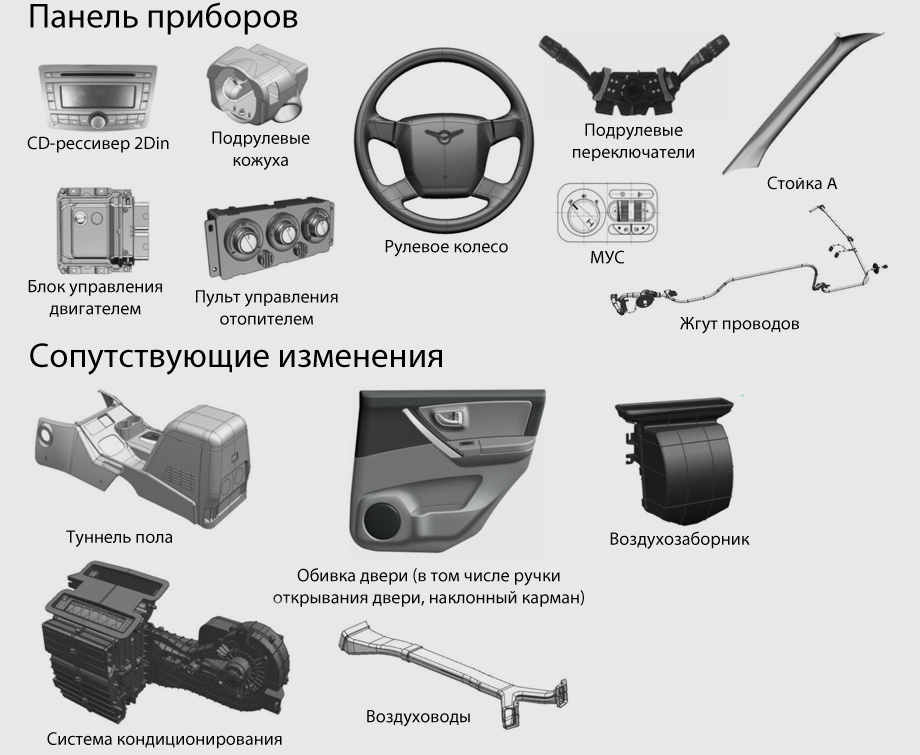 Панель приборов

CD-рессивер 2Din

Подрулевые кожуха

Рулевое колесо

Подрулевые переключатели

Стойка А

Блок управления двигателем

Пульт управления отопителем

МУС

Жгут проводов

Сопутствующие изменения

Туннель пола

Обивка двери (в том числе ручки открывания двери, наклонный карман)

Воздухозаборник

Система кондиционирования

Воздуховоды