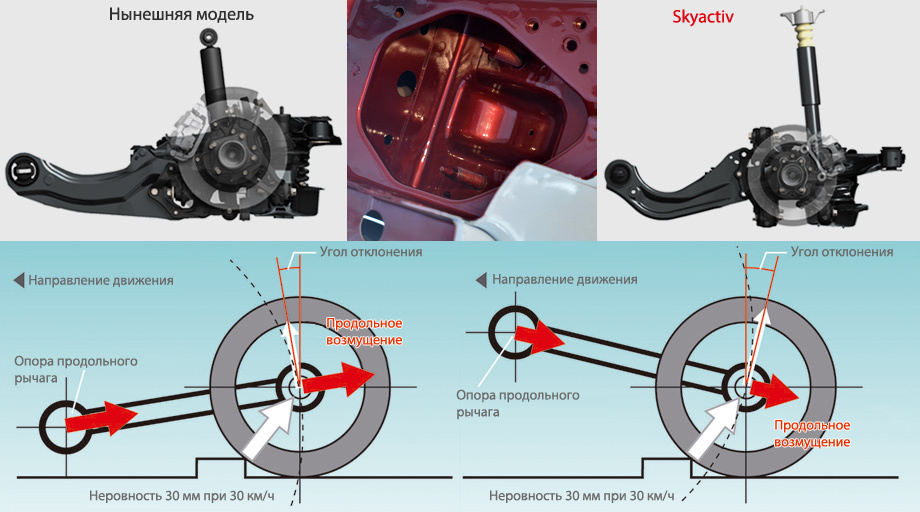 Нынешняя модель

Skyactiv

Направление движения

Угол отклонения

Продольное возмущение

Опора продольного рычага

Неровность 30 мм при 30 км/ч

Направление движения

Угол отклонения

Опора продольного рычага

Продольное возмущение

Неровность 30 мм при 30 км/ч