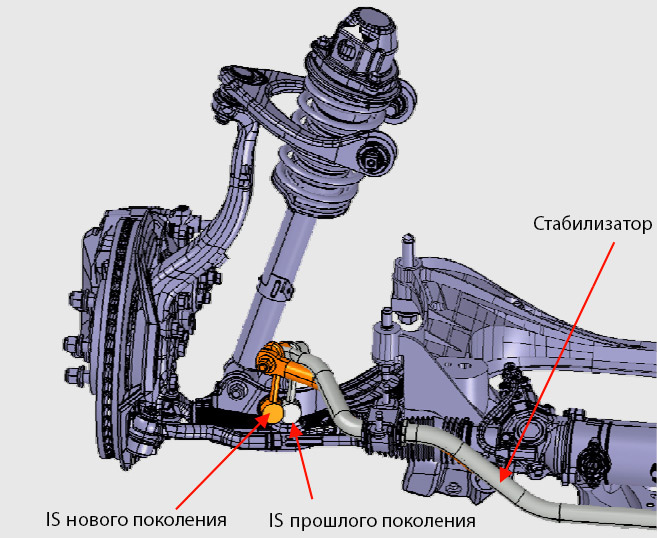 Стабилизатор

IS нового поколения

IS прошлого поколения