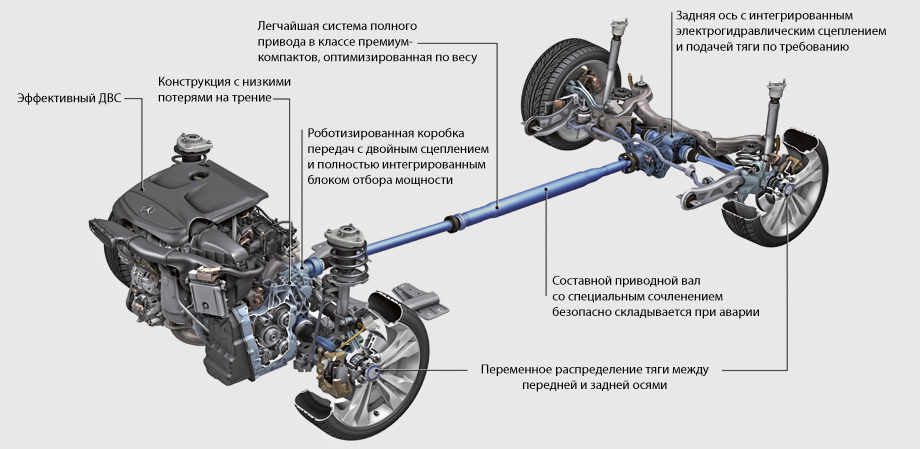 Эффективный ДВС

Конструкция с низкими потерями на трение

Легчайшая система полного привода в классе премиум-компактов, оптимизированная по весу

Роботизированная коробка передач с двойным сцеплением и полностью интегрированным блоком отбора мощности

Задняя ось с интегрированным электрогидравлическим сцеплением и подачей тяги по требованию

Составной приводной вал со специальным сочленением безопасно складывается при аварии

Переменное распределение тяги между передней и задней осями